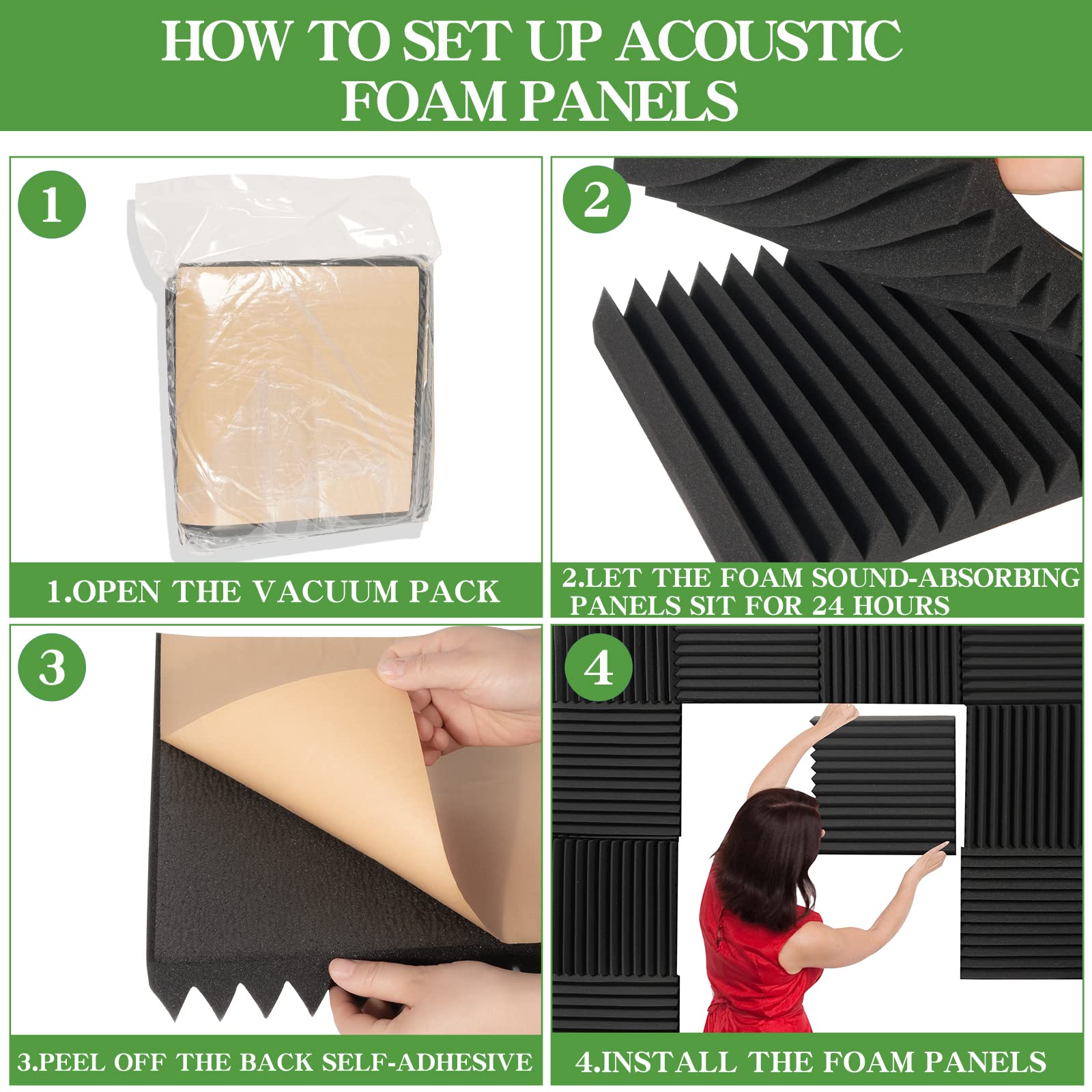 HOW TO SET UP ACOUSTIC FOAM PANELS

1

1.OPEN THE VACUUM PACK

2

2.LET THE FOAM SOUND-ABSORBING PANELS SIT FOR 24 HOURS

3

3.PEEL OFF THE BACK SELF-ADHESIVE

4

4.INSTALL THE FOAM PANELS